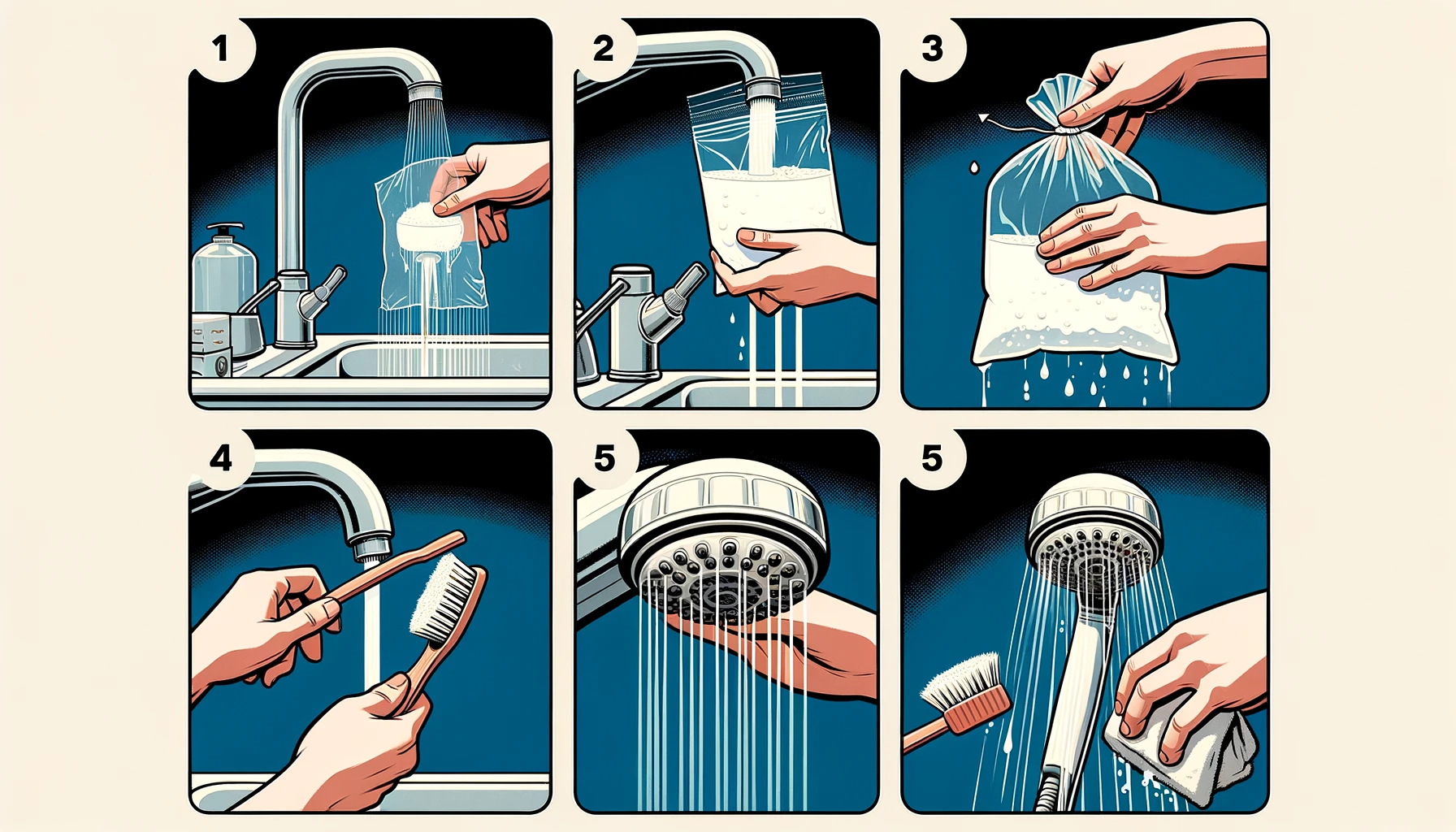 1

2

3

4

5

5